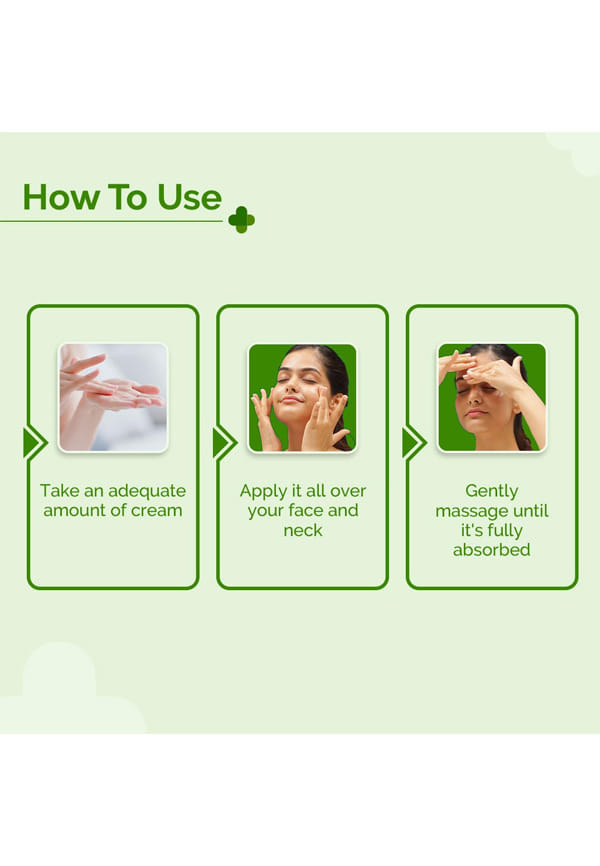 How To Use

Take an adequate amount of cream

Apply it all over your face and neck

Gently massage until it's fully absorbed