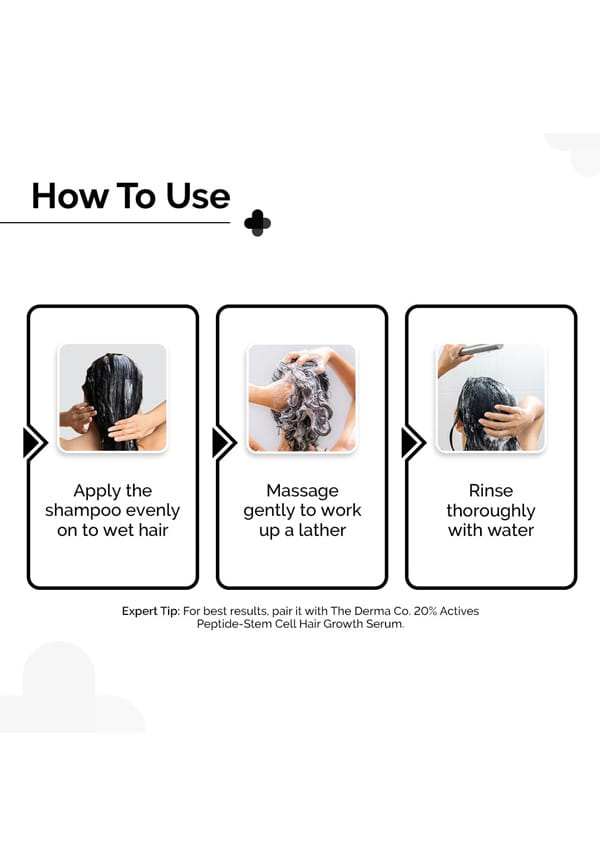 How To Use

Apply the shampoo evenly on to wet hair

Massage gently to work up a lather

Rinse thoroughly with water

Expert Tip: For best results, pair it with The Derma Co. 20% Actives Peptide-Stem Cell Hair Growth Serum.