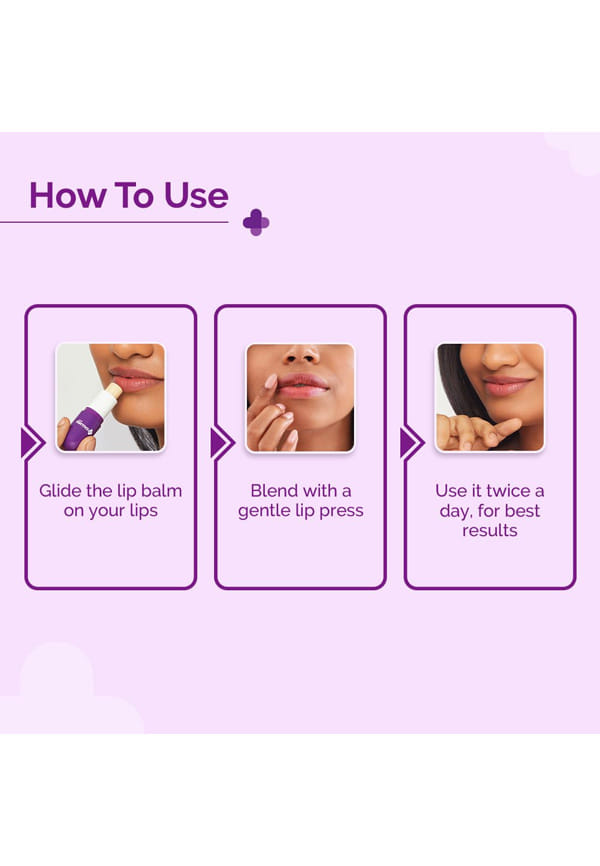 How To Use

Glide the lip balm on your lips

Blend with a gentle lip press

Use it twice a day, for best results