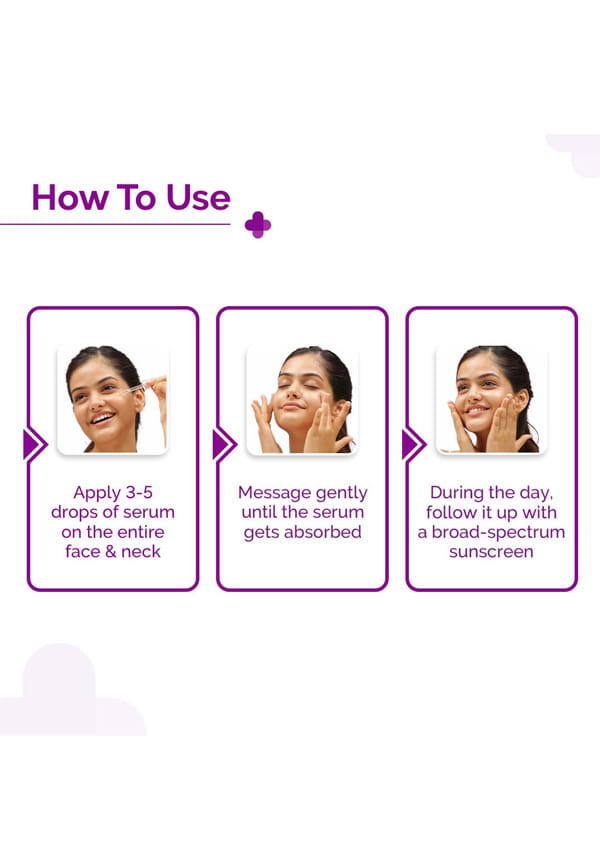 How To Use

Apply 3-5 drops of serum on the entire face & neck

Message gently until the serum gets absorbed

During the day, follow it up with a broad-spectrum sunscreen