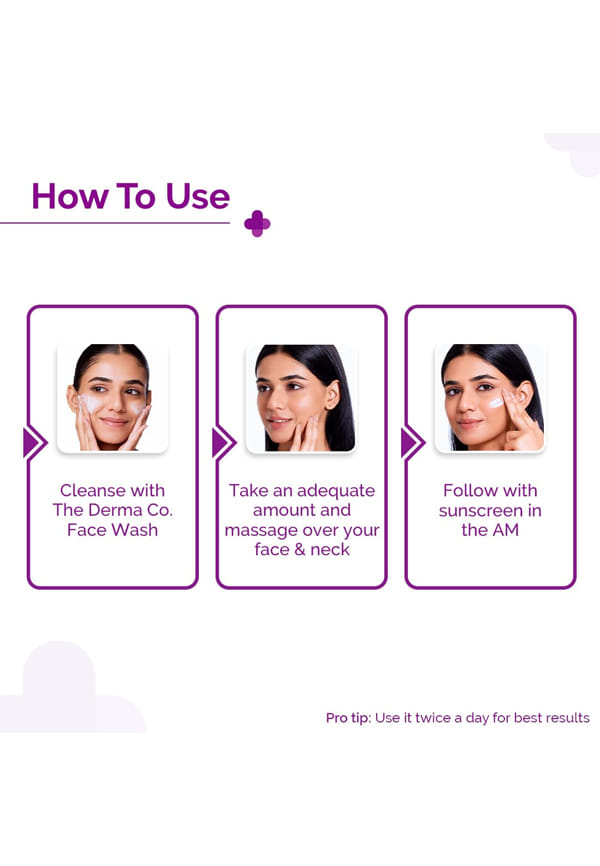 How To Use

Cleanse with The Derma Co. Face Wash

Take an adequate amount and massage over your face & neck

Follow with sunscreen in the AM

Pro tip: Use it twice a day for best results