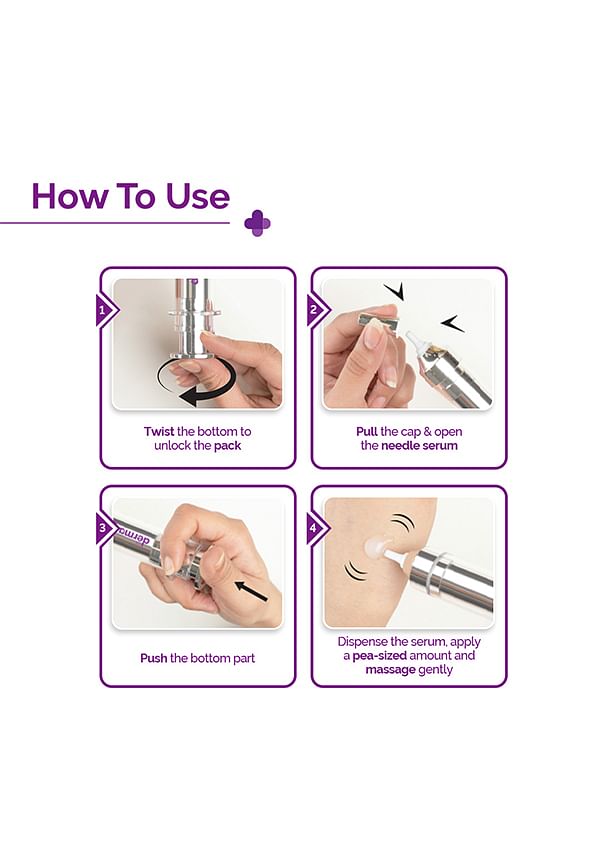 How To Use

1

Twist the bottom to unlock the pack

2

Pull the cap & open the needle serum

3

derma

Push the bottom part

4

Dispense the serum, apply a pea-sized amount and massage gently