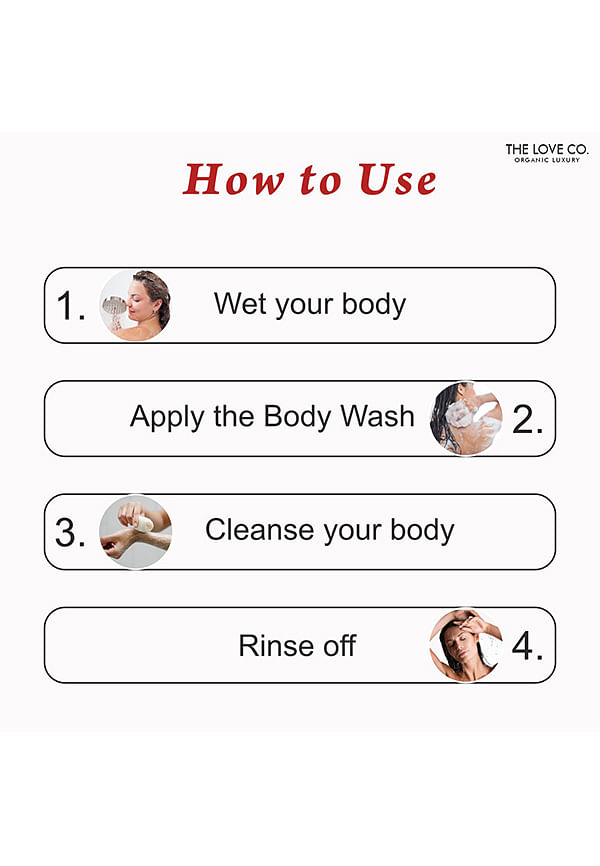 THE LOVE CO.
ORGANIC LUXURY

How to Use

1. Wet your body

Apply the Body Wash 2.

3. Cleanse your body

Rinse off 4.