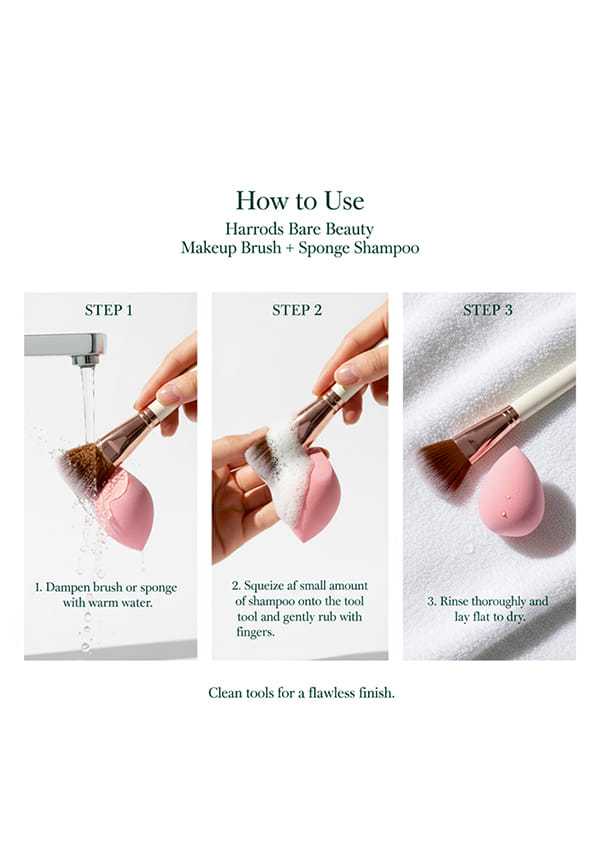 How to Use

Harrods Bare Beauty
Makeup Brush + Sponge Shampoo

STEP 1

1. Dampen brush or sponge with warm water.

STEP 2

2. Squeize af small amount of shampoo onto the tool tool and gently rub with fingers.

STEP 3

3. Rinse thoroughly and lay flat to dry.

Clean tools for a flawless finish.