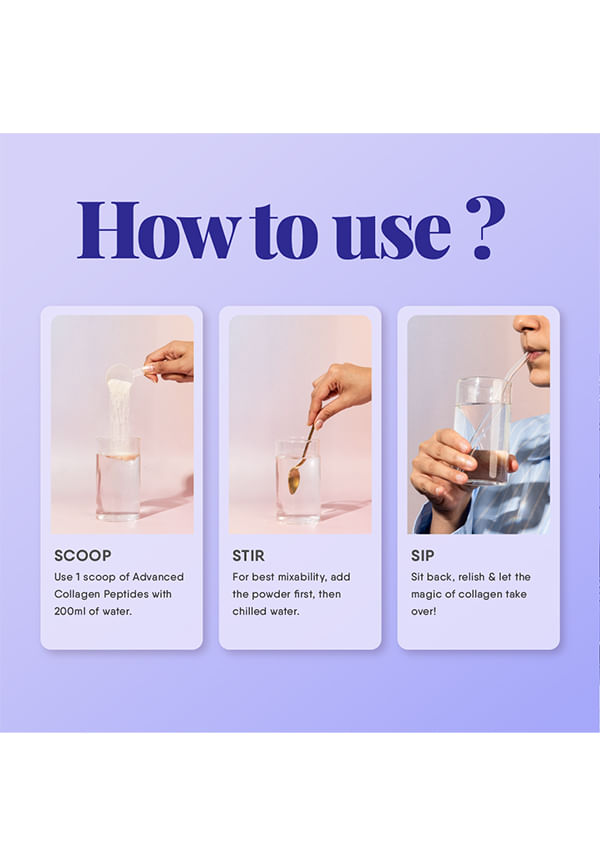 How to use ?

SCOOP
Use 1 scoop of Advanced Collagen Peptides with 200ml of water.

STIR
For best mixability, add the powder first, then chilled water.

SIP
Sit back, relish & let the magic of collagen take over!