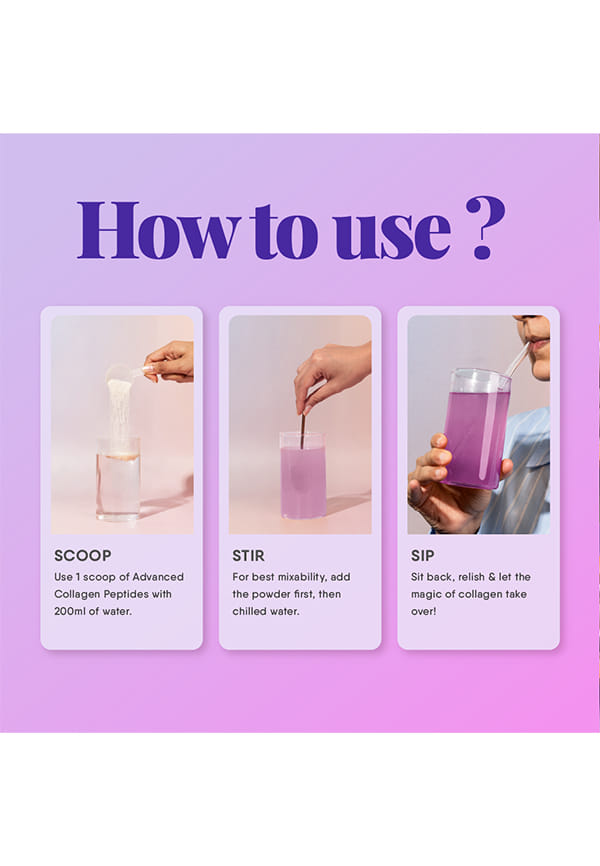 How to use ?

SCOOP
Use 1 scoop of Advanced Collagen Peptides with 200ml of water.

STIR
For best mixability, add the powder first, then chilled water.

SIP
Sit back, relish & let the magic of collagen take over!