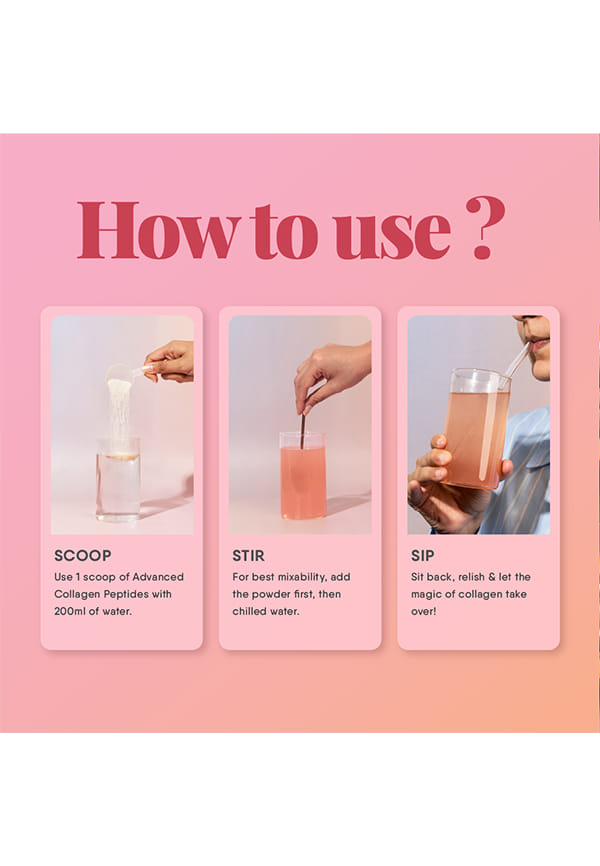 How to use ?

SCOOP
Use 1 scoop of Advanced Collagen Peptides with 200ml of water.

STIR
For best mixability, add the powder first, then chilled water.

SIP
Sit back, relish & let the magic of collagen take over!