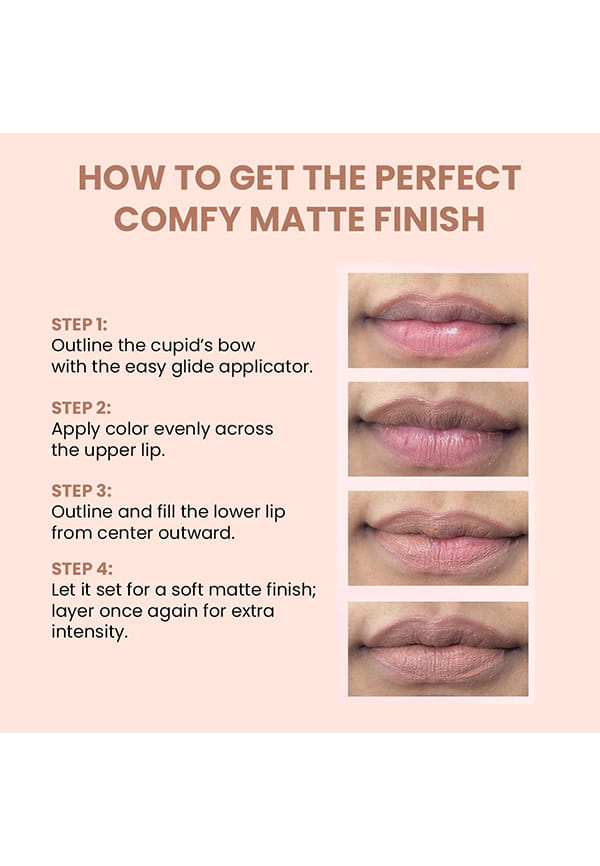 HOW TO GET THE PERFECT COMFY MATTE FINISH

STEP 1:
Outline the cupid's bow with the easy glide applicator.

STEP 2:
Apply color evenly across the upper lip.

STEP 3:
Outline and fill the lower lip from center outward.

STEP 4:
Let it set for a soft matte finish; layer once again for extra intensity.