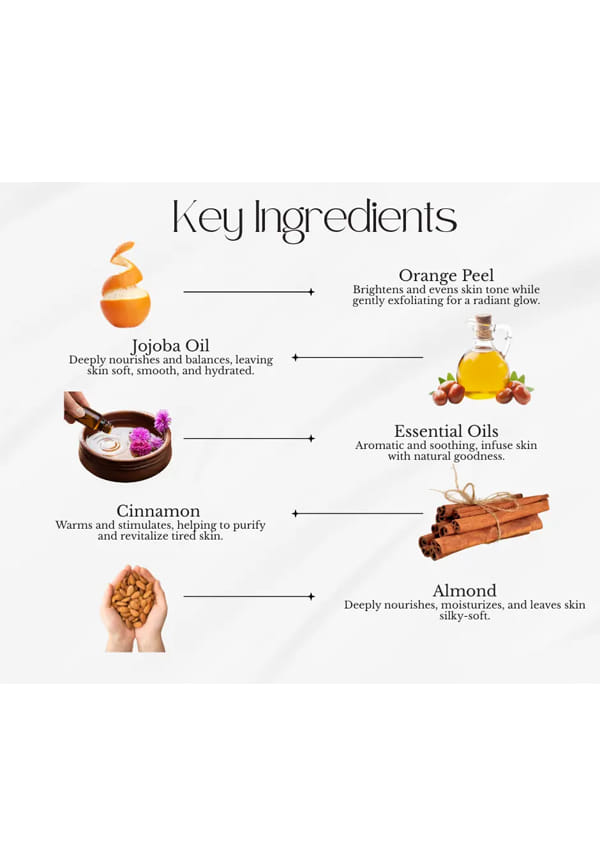 Key Ingredients

Orange Peel
Brightens and evens skin tone while gently exfoliating for a radiant glow.

Jojoba Oil
Deeply nourishes and balances, leaving skin soft, smooth, and hydrated.

Essential Oils
Aromatic and soothing, infuse skin with natural goodness.

Cinnamon
Warms and stimulates, helping to purify and revitalize tired skin.

Almond
Deeply nourishes, moisturizes, and leaves skin silky-soft.