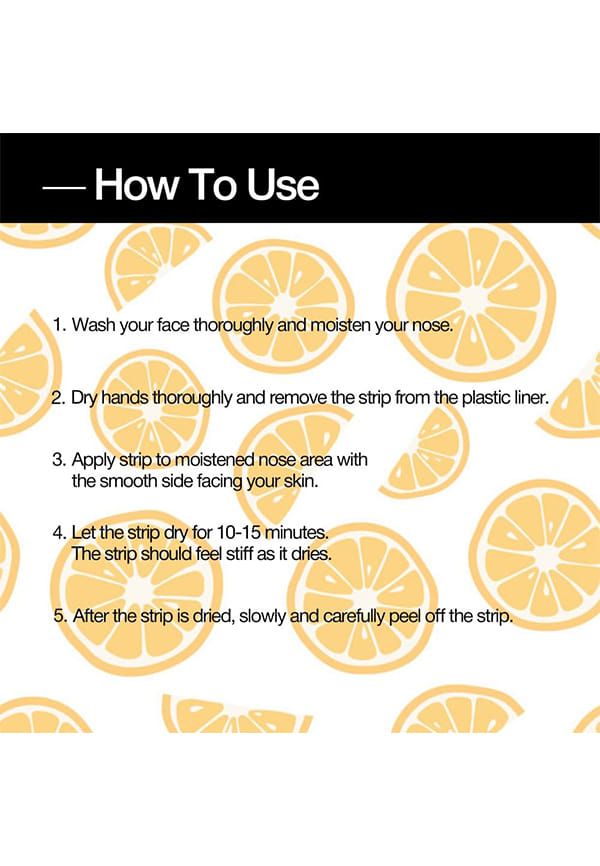 — How To Use

1. Wash your face thoroughly and moisten your nose.

2. Dry hands thoroughly and remove the strip from the plastic liner.

3. Apply strip to moistened nose area with the smooth side facing your skin.

4. Let the strip dry for 10-15 minutes. The strip should feel stiff as it dries.

5. After the strip is dried, slowly and carefully peel off the strip.