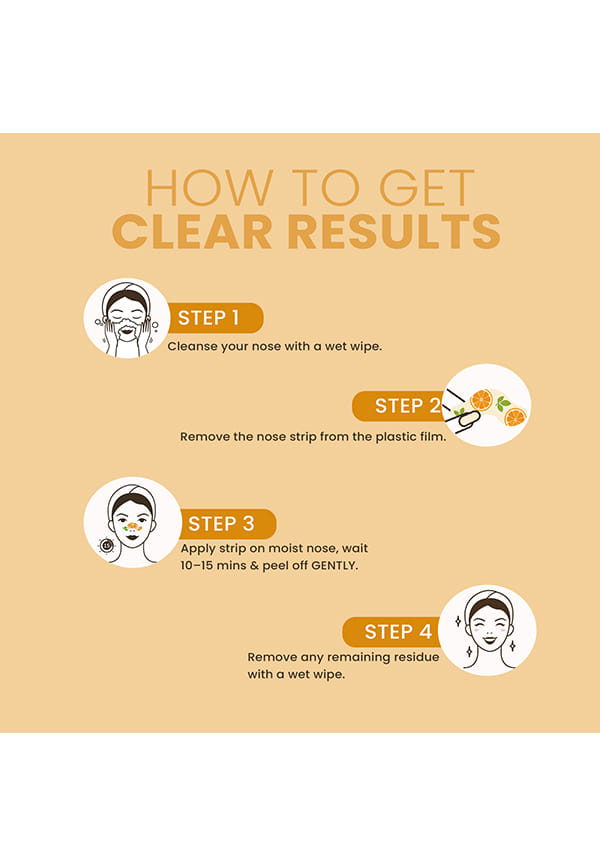 HOW TO GET
CLEAR RESULTS

STEP 1
Cleanse your nose with a wet wipe.

STEP 2
Remove the nose strip from the plastic film.

STEP 3
Apply strip on moist nose, wait 10–15 mins & peel off GENTLY.

STEP 4
Remove any remaining residue with a wet wipe.