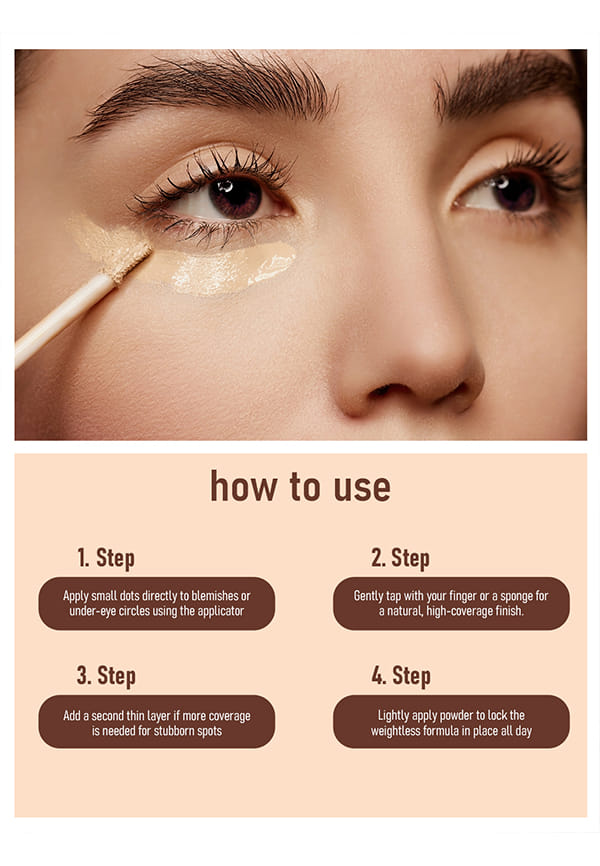 how to use

1. Step

Apply small dots directly to blemishes or under-eye circles using the applicator

2. Step

Gently tap with your finger or a sponge for a natural, high-coverage finish.

3. Step

Add a second thin layer if more coverage is needed for stubborn spots

4. Step

Lightly apply powder to lock the weightless formula in place all day