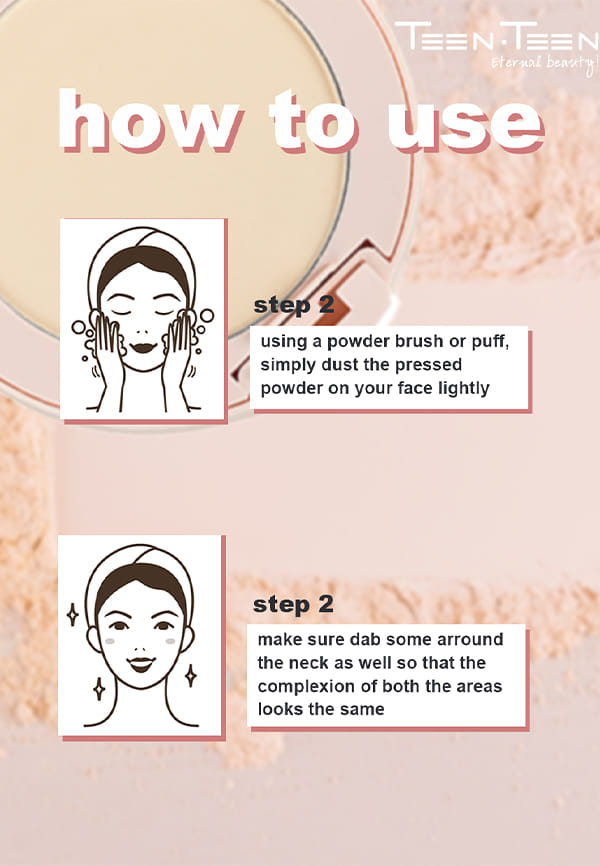 TEEN·TEEN
Eternal beauty!

how to use

step 2
using a powder brush or puff, simply dust the pressed powder on your face lightly

step 2
make sure dab some arround the neck as well so that the complexion of both the areas looks the same