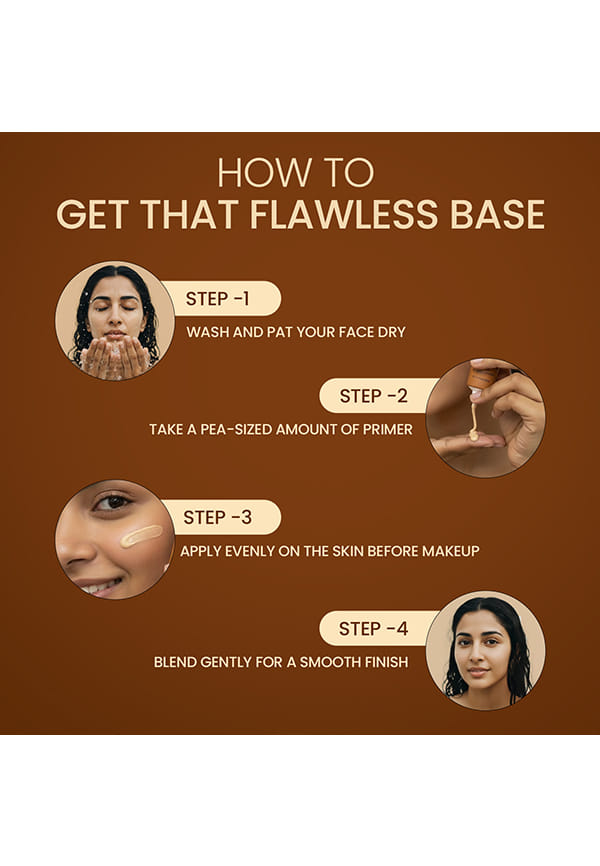 HOW TO
GET THAT FLAWLESS BASE

STEP -1
WASH AND PAT YOUR FACE DRY

STEP -2
TAKE A PEA-SIZED AMOUNT OF PRIMER

STEP -3
APPLY EVENLY ON THE SKIN BEFORE MAKEUP

STEP -4
BLEND GENTLY FOR A SMOOTH FINISH