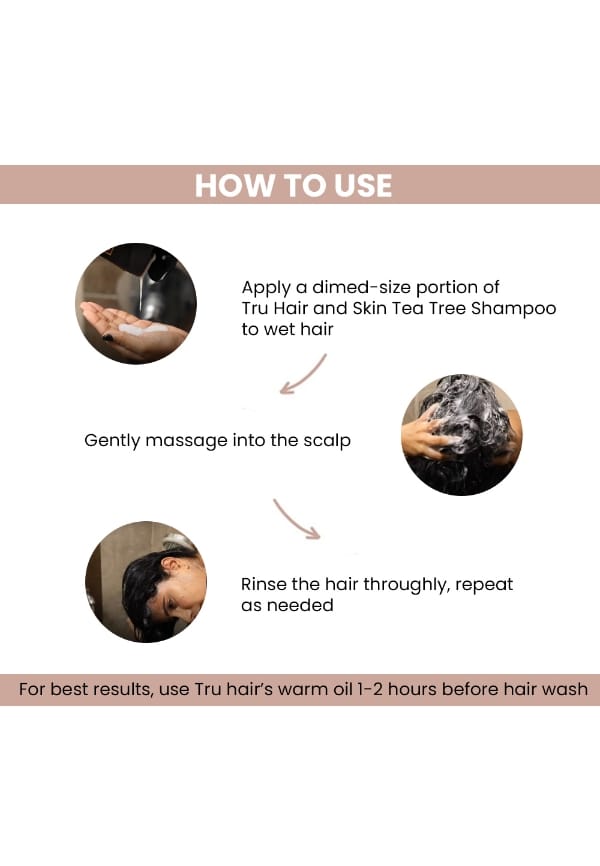 HOW TO USE

Apply a dimed-size portion of Tru Hair and Skin Tea Tree Shampoo to wet hair

Gently massage into the scalp

Rinse the hair throughly, repeat as needed

For best results, use Tru hair's warm oil 1-2 hours before hair wash