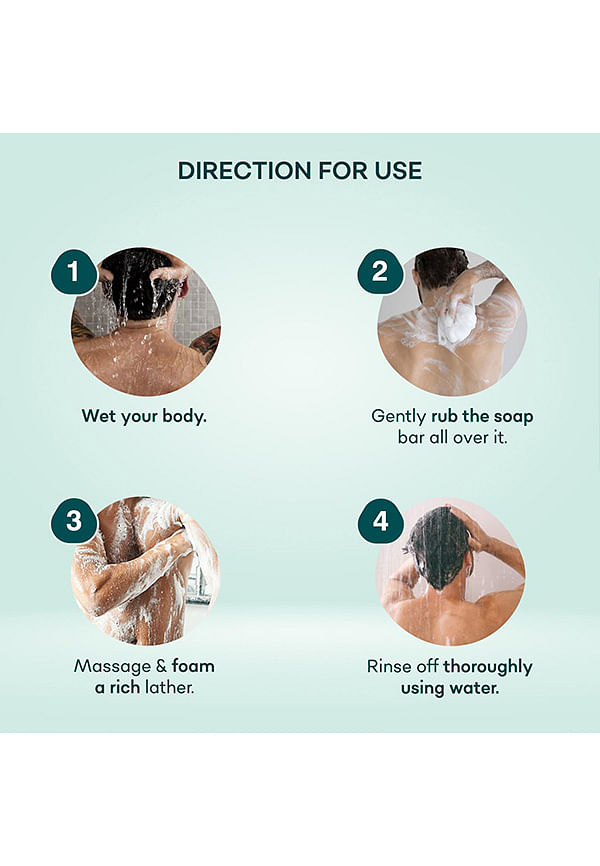 DIRECTION FOR USE

1

Wet your body.

2

Gently rub the soap bar all over it.

3

Massage & foam a rich lather.

4

Rinse off thoroughly using water.