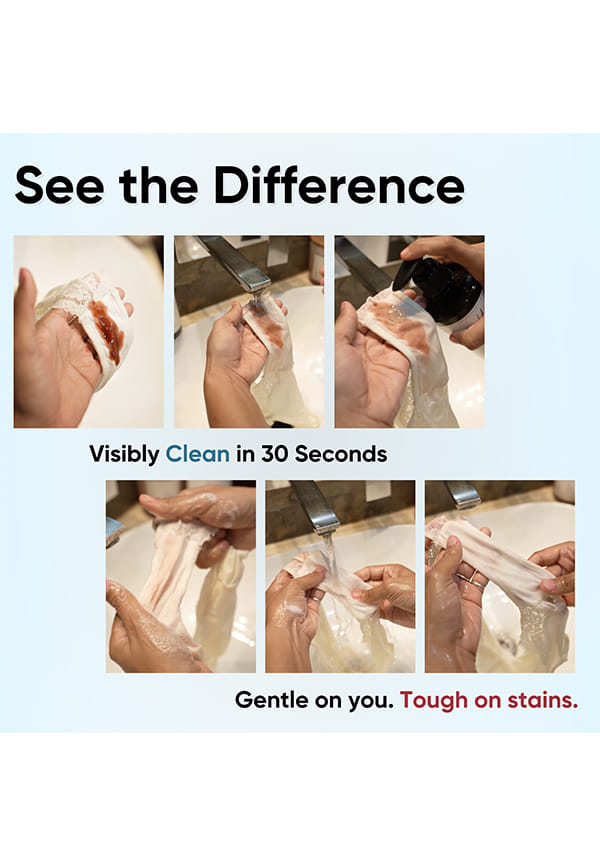 See the Difference

Visibly Clean in 30 Seconds

Gentle on you. Tough on stains.