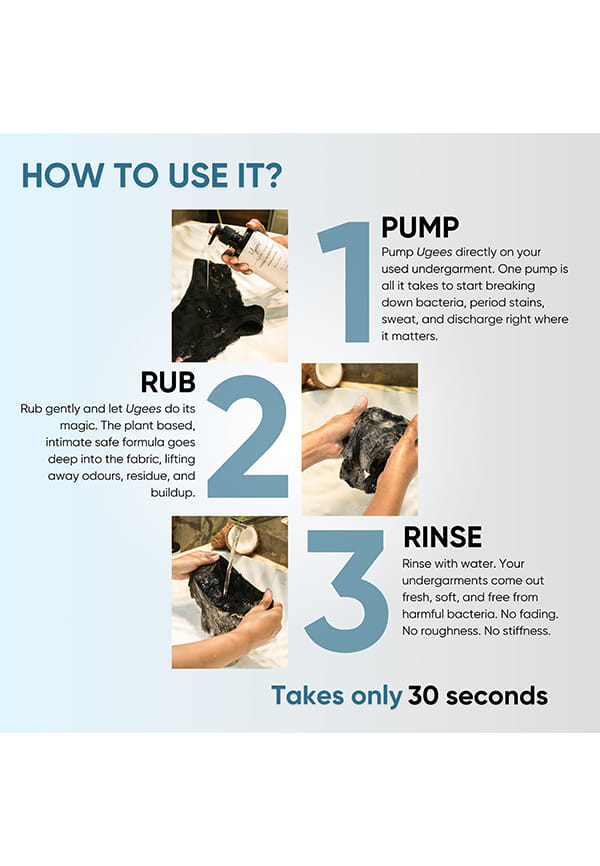 HOW TO USE IT?

1

PUMP

Pump Ugees directly on your used undergarment. One pump is all it takes to start breaking down bacteria, period stains, sweat, and discharge right where it matters.

RUB

Rub gently and let Ugees do its magic. The plant based, intimate safe formula goes deep into the fabric, lifting away odours, residue, and buildup.

2

3

RINSE

Rinse with water. Your undergarments come out fresh, soft, and free from harmful bacteria. No fading. No roughness. No stiffness.

Takes only 30 seconds