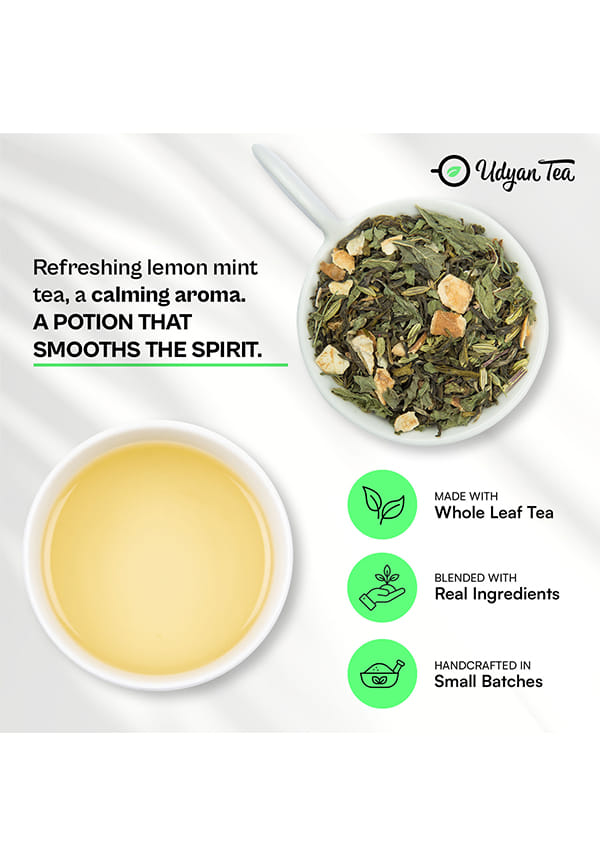 Udyan Tea

Refreshing lemon mint tea, a calming aroma. A POTION THAT SMOOTHS THE SPIRIT.

MADE WITH
Whole Leaf Tea

BLENDED WITH
Real Ingredients

HANDCRAFTED IN
Small Batches