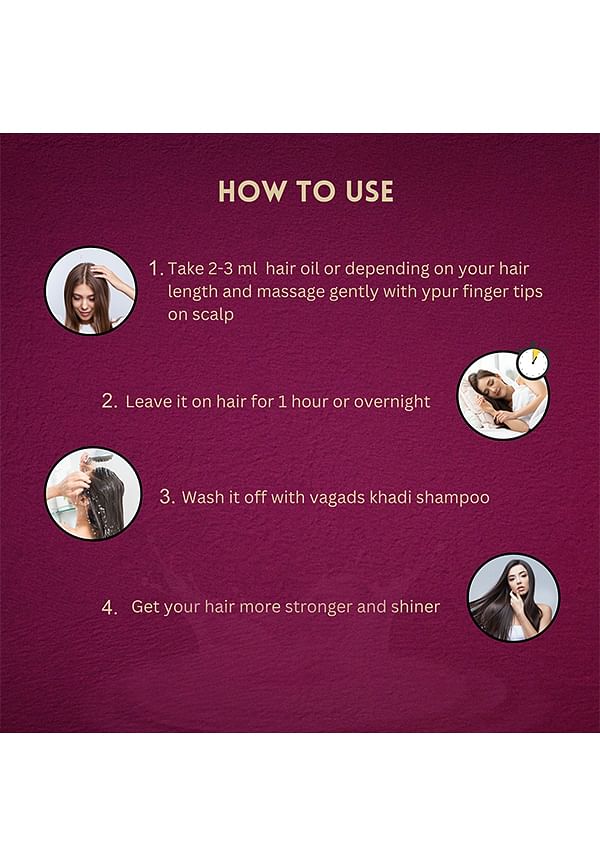 HOW TO USE

1. Take 2-3 ml hair oil or depending on your hair length and massage gently with ypur finger tips on scalp

2. Leave it on hair for 1 hour or overnight

3. Wash it off with vagads khadi shampoo

4. Get your hair more stronger and shiner