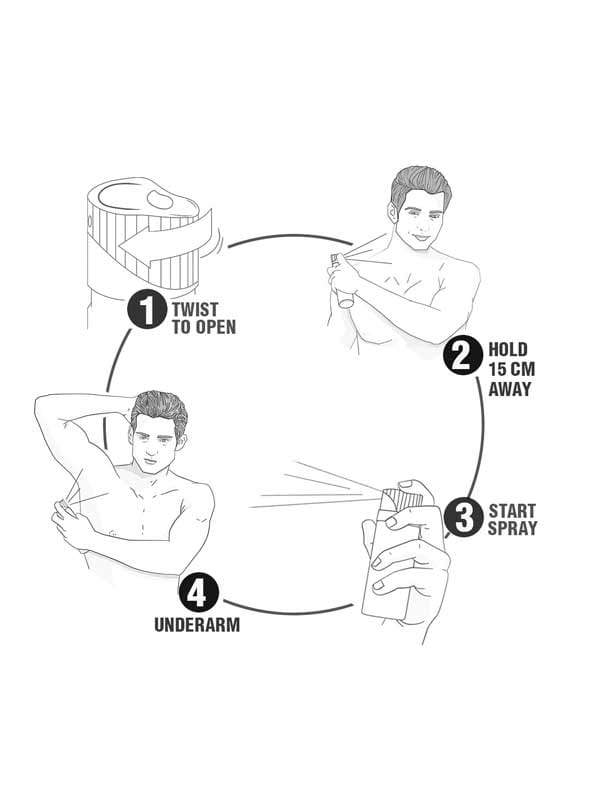 1 TWIST TO OPEN

2 HOLD 15 CM AWAY

3 START SPRAY

4 UNDERARM