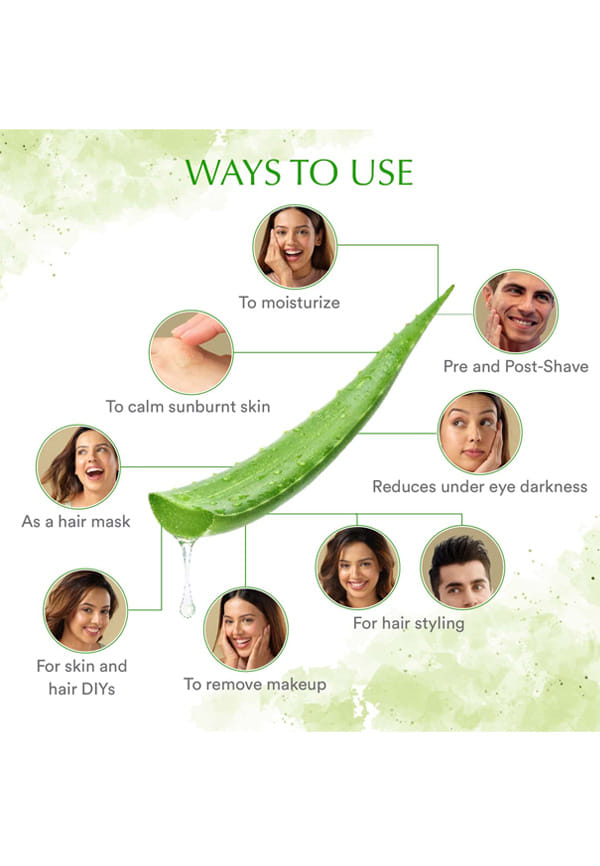 WAYS TO USE

To moisturize

Pre and Post-Shave

To calm sunburnt skin

Reduces under eye darkness

As a hair mask

For hair styling

For skin and hair DIYs

To remove makeup