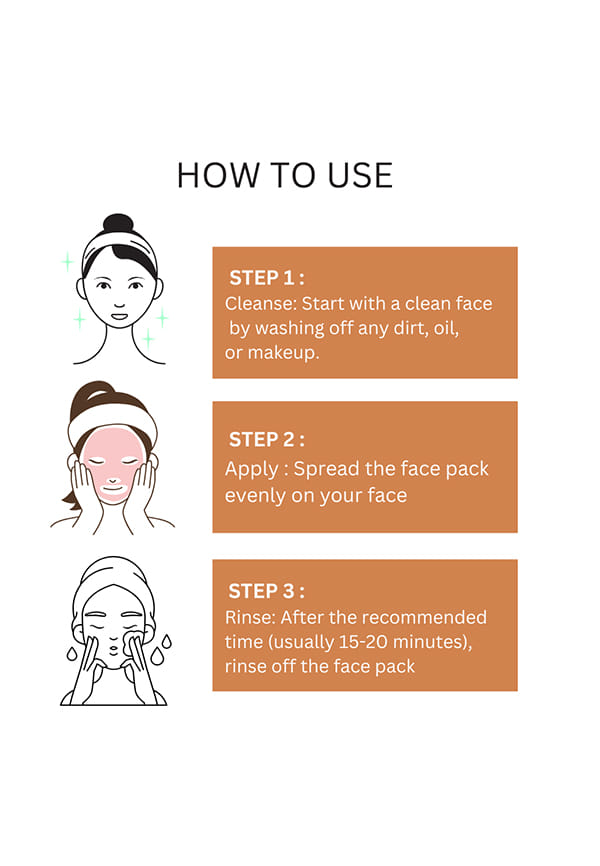 HOW TO USE

STEP 1 :
Cleanse: Start with a clean face by washing off any dirt, oil, or makeup.

STEP 2 :
Apply : Spread the face pack evenly on your face

STEP 3 :
Rinse: After the recommended time (usually 15-20 minutes), rinse off the face pack