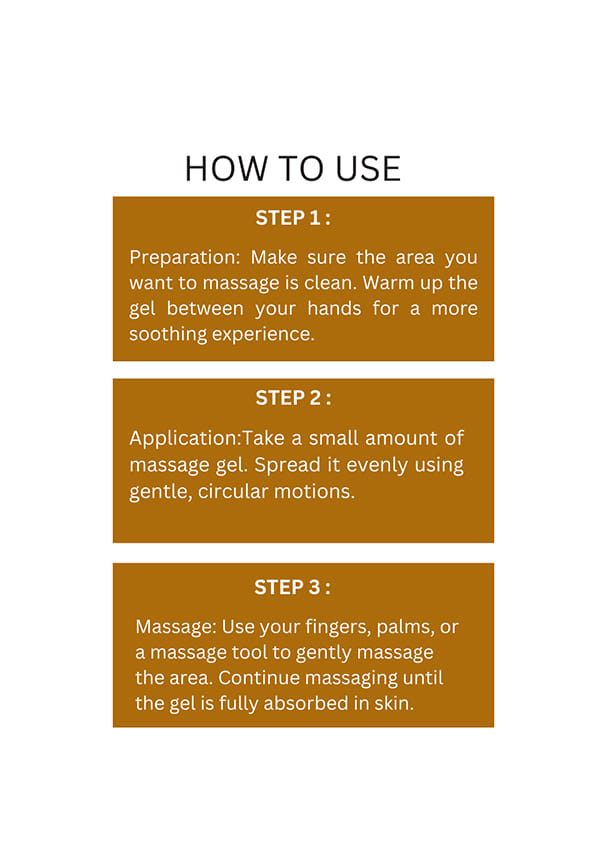 HOW TO USE

STEP 1 :

Preparation: Make sure the area you want to massage is clean. Warm up the gel between your hands for a more soothing experience.

STEP 2 :

Application:Take a small amount of massage gel. Spread it evenly using gentle, circular motions.

STEP 3 :

Massage: Use your fingers, palms, or a massage tool to gently massage the area. Continue massaging until the gel is fully absorbed in skin.