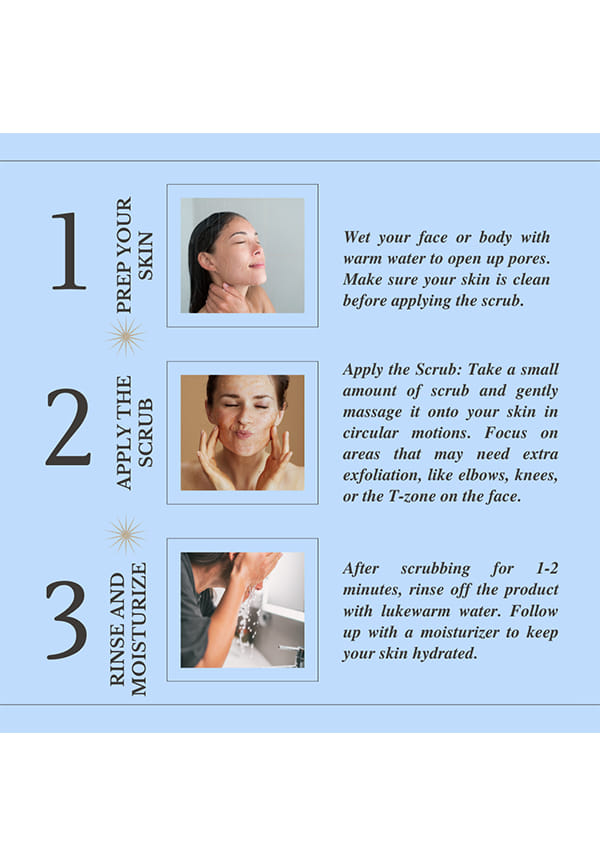 1

PREP YOUR SKIN

Wet your face or body with warm water to open up pores. Make sure your skin is clean before applying the scrub.

2

APPLY THE SCRUB

Apply the Scrub: Take a small amount of scrub and gently massage it onto your skin in circular motions. Focus on areas that may need extra exfoliation, like elbows, knees, or the T-zone on the face.

3

RINSE AND MOISTURIZE

After scrubbing for 1-2 minutes, rinse off the product with lukewarm water. Follow up with a moisturizer to keep your skin hydrated.