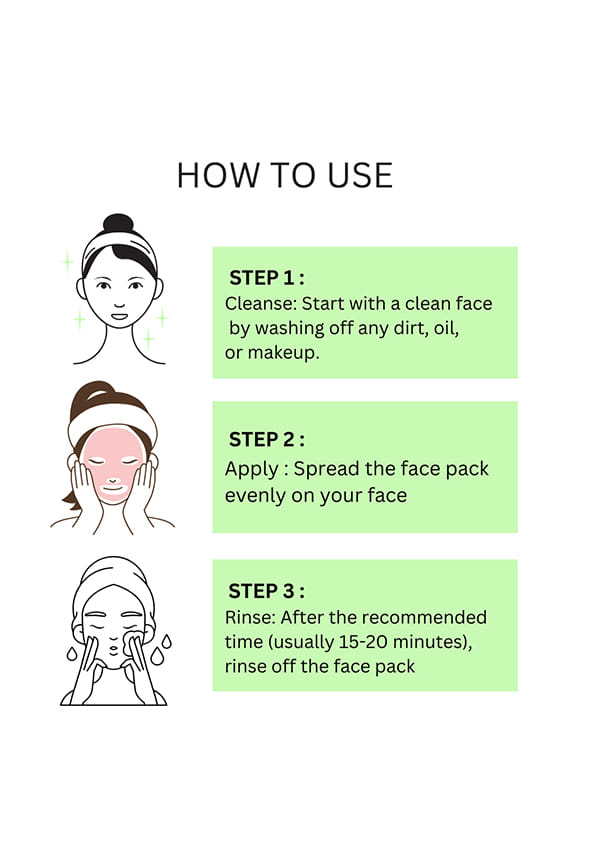 HOW TO USE

STEP 1 :
Cleanse: Start with a clean face by washing off any dirt, oil, or makeup.

STEP 2 :
Apply : Spread the face pack evenly on your face

STEP 3 :
Rinse: After the recommended time (usually 15-20 minutes), rinse off the face pack