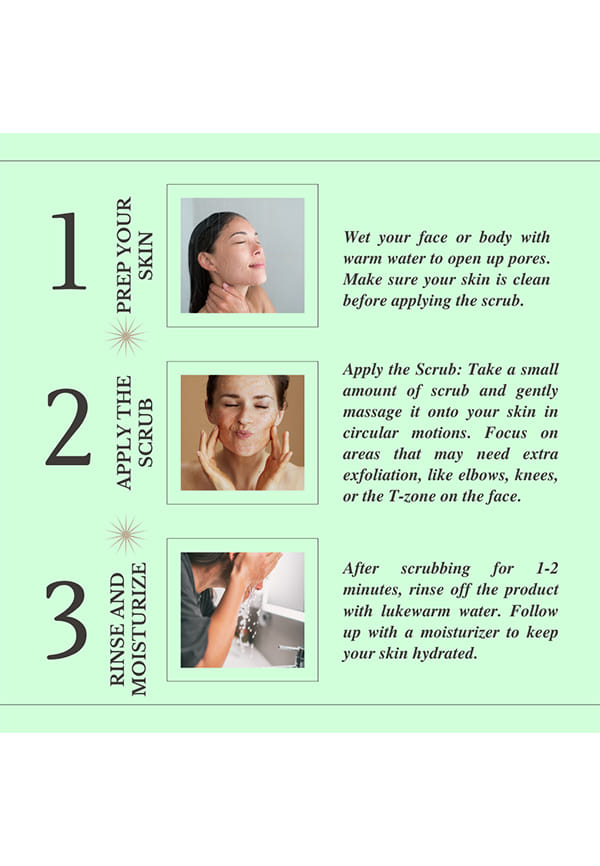 1

PREP YOUR SKIN

Wet your face or body with warm water to open up pores. Make sure your skin is clean before applying the scrub.

2

APPLY THE SCRUB

Apply the Scrub: Take a small amount of scrub and gently massage it onto your skin in circular motions. Focus on areas that may need extra exfoliation, like elbows, knees, or the T-zone on the face.

3

RINSE AND MOISTURIZE

After scrubbing for 1-2 minutes, rinse off the product with lukewarm water. Follow up with a moisturizer to keep your skin hydrated.