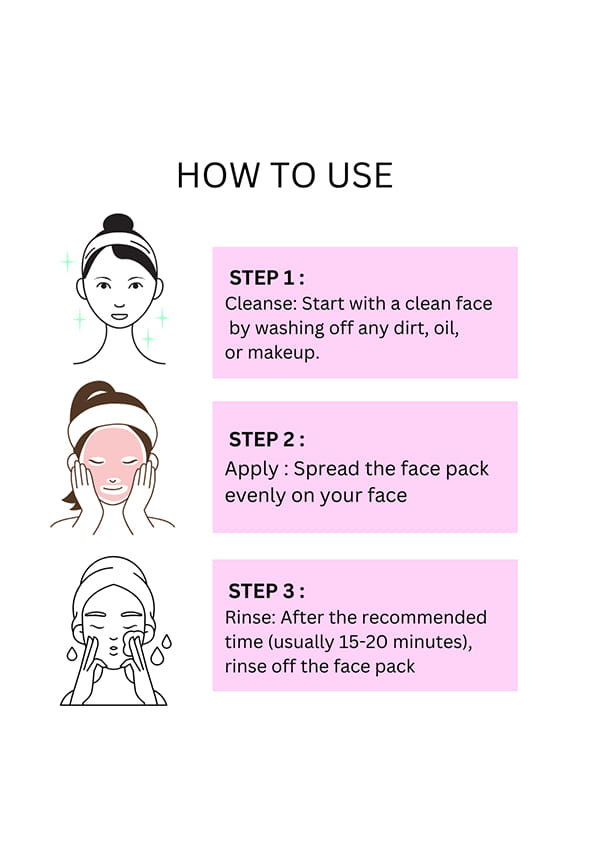 HOW TO USE

STEP 1 :
Cleanse: Start with a clean face by washing off any dirt, oil, or makeup.

STEP 2 :
Apply : Spread the face pack evenly on your face

STEP 3 :
Rinse: After the recommended time (usually 15-20 minutes), rinse off the face pack