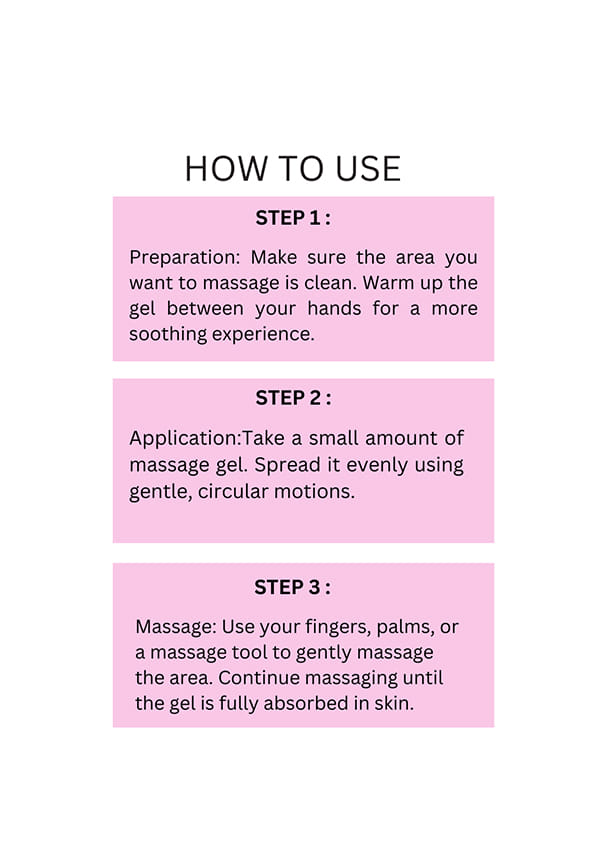 HOW TO USE

STEP 1 :

Preparation: Make sure the area you want to massage is clean. Warm up the gel between your hands for a more soothing experience.

STEP 2 :

Application:Take a small amount of massage gel. Spread it evenly using gentle, circular motions.

STEP 3 :

Massage: Use your fingers, palms, or a massage tool to gently massage the area. Continue massaging until the gel is fully absorbed in skin.