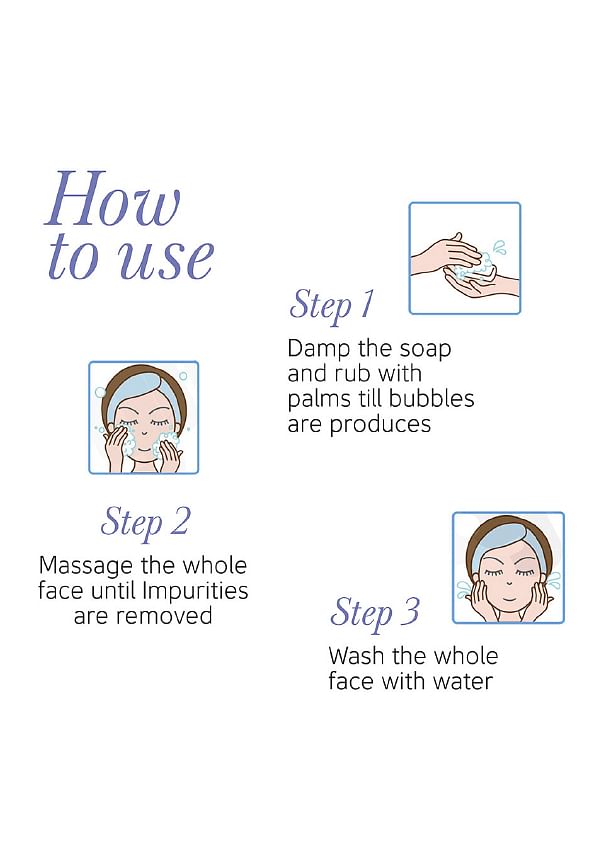 How to use

Step 1

Damp the soap and rub with palms till bubbles are produces

Step 2

Massage the whole face until Impurities are removed

Step 3

Wash the whole face with water