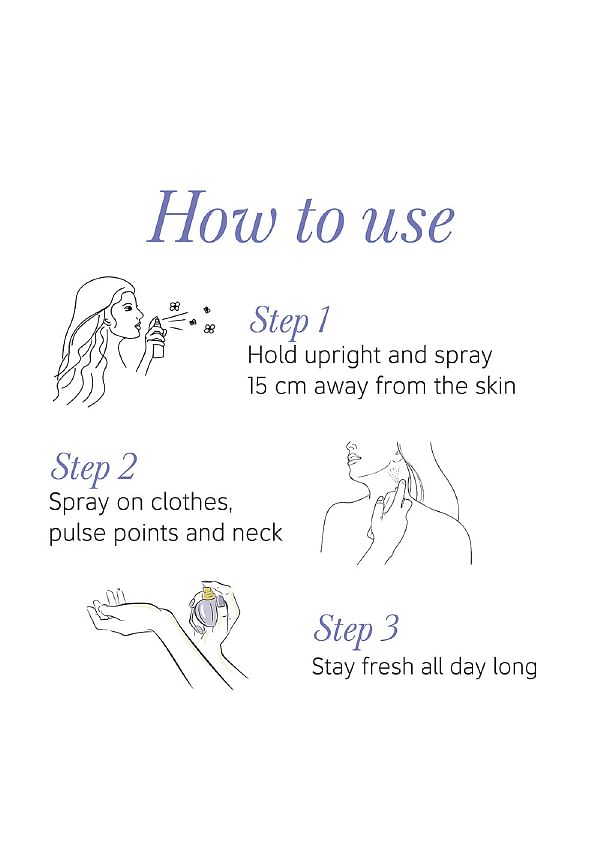 How to use

Step 1
Hold upright and spray 15 cm away from the skin

Step 2
Spray on clothes, pulse points and neck

Step 3
Stay fresh all day long