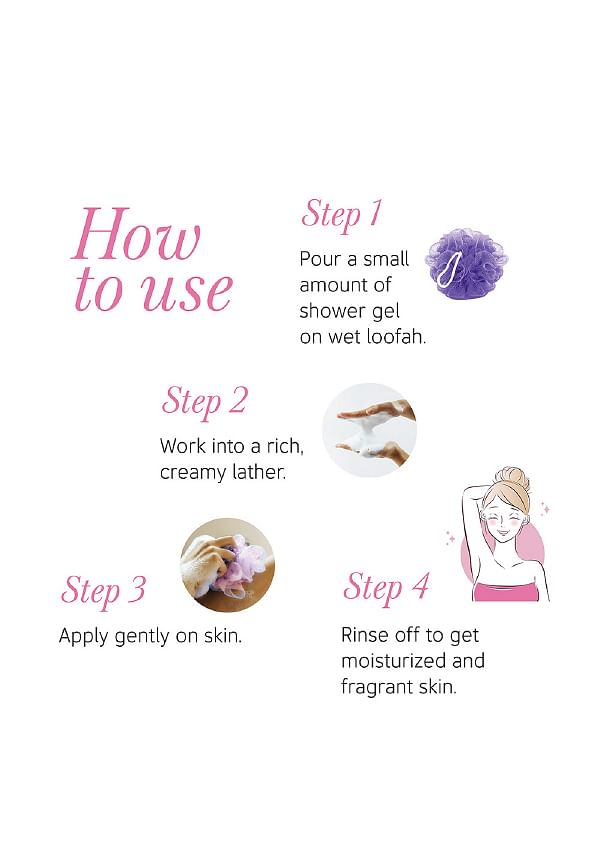 How to use

Step 1

Pour a small amount of shower gel on wet loofah.

Step 2

Work into a rich, creamy lather.

Step 3

Apply gently on skin.

Step 4

Rinse off to get moisturized and fragrant skin.