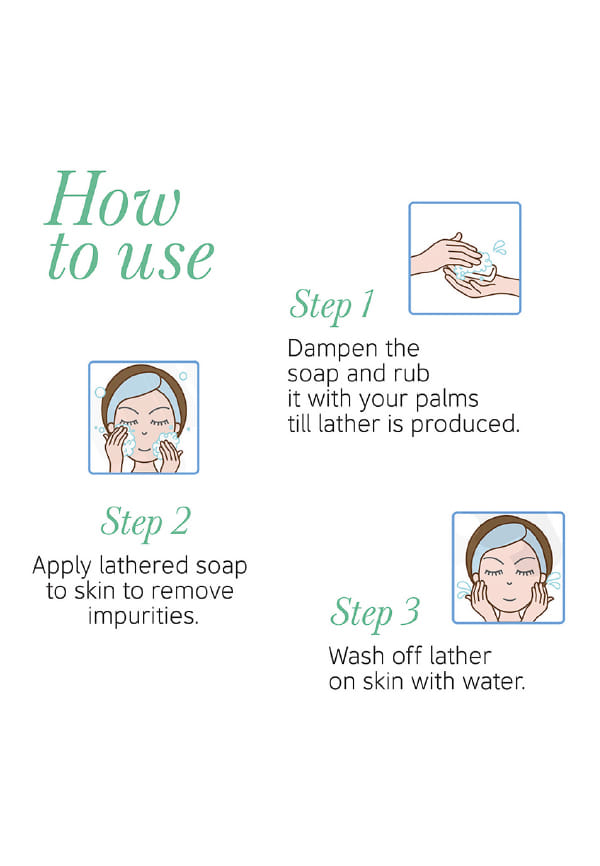 How to use

Step 1

Dampen the soap and rub it with your palms till lather is produced.

Step 2

Apply lathered soap to skin to remove impurities.

Step 3

Wash off lather on skin with water.