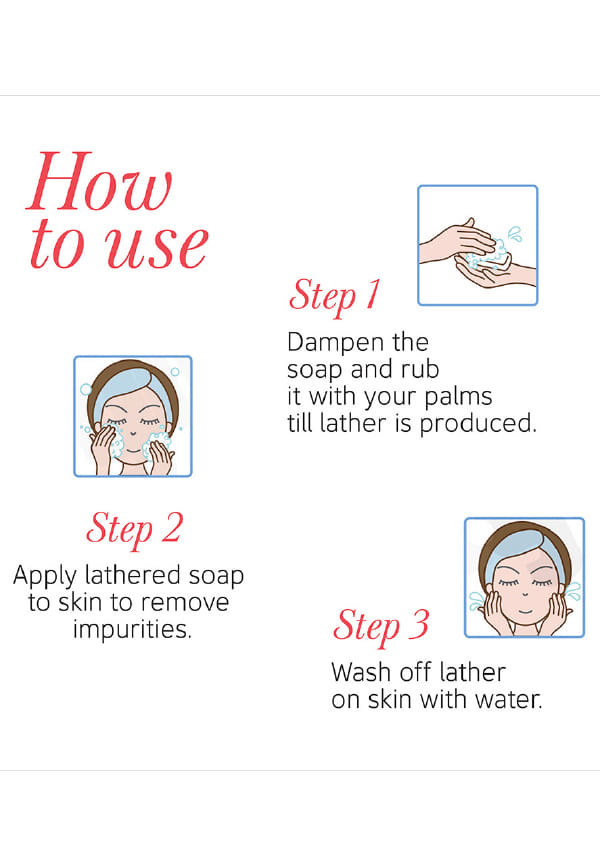 How to use

Step 1

Dampen the soap and rub it with your palms till lather is produced.

Step 2

Apply lathered soap to skin to remove impurities.

Step 3

Wash off lather on skin with water.