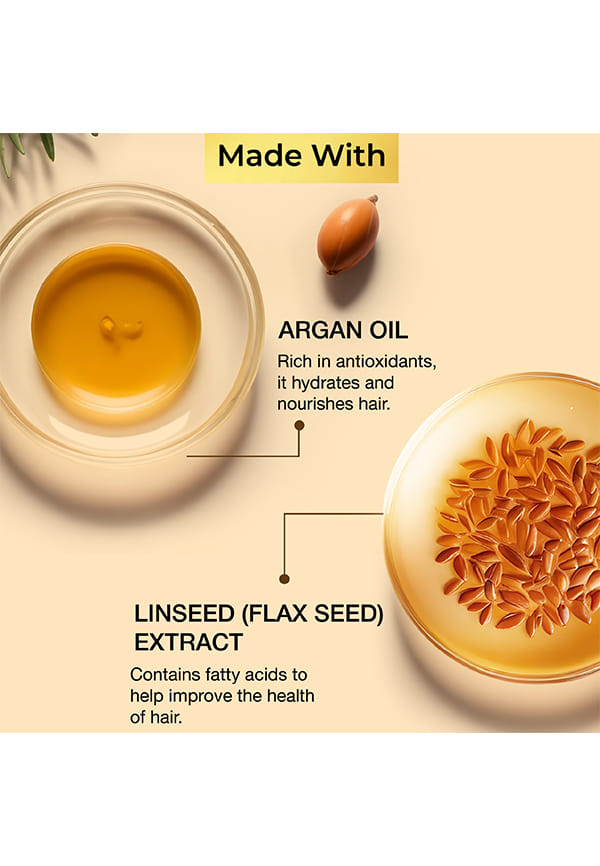 Made With

ARGAN OIL

Rich in antioxidants, it hydrates and nourishes hair.

LINSEED (FLAX SEED) EXTRACT

Contains fatty acids to help improve the health of hair.