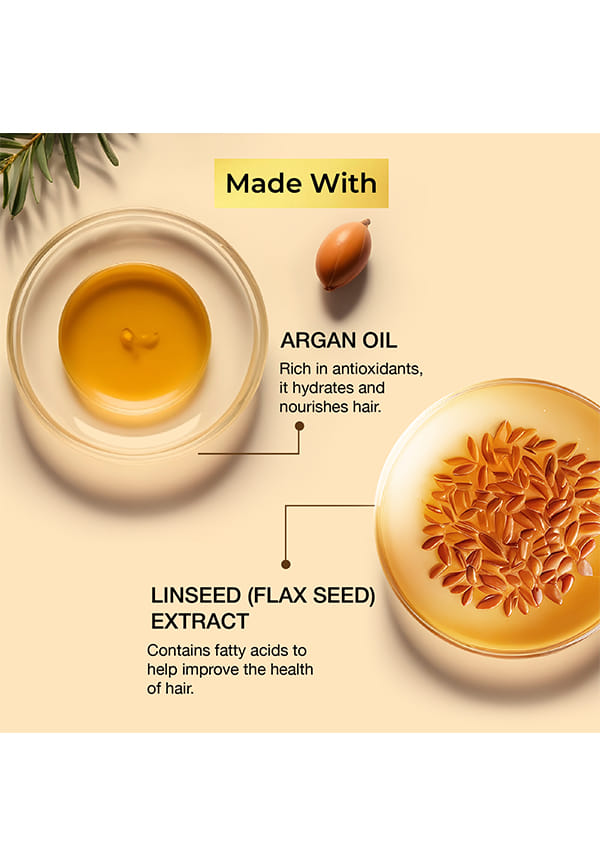 Made With

ARGAN OIL

Rich in antioxidants, it hydrates and nourishes hair.

LINSEED (FLAX SEED) EXTRACT

Contains fatty acids to help improve the health of hair.