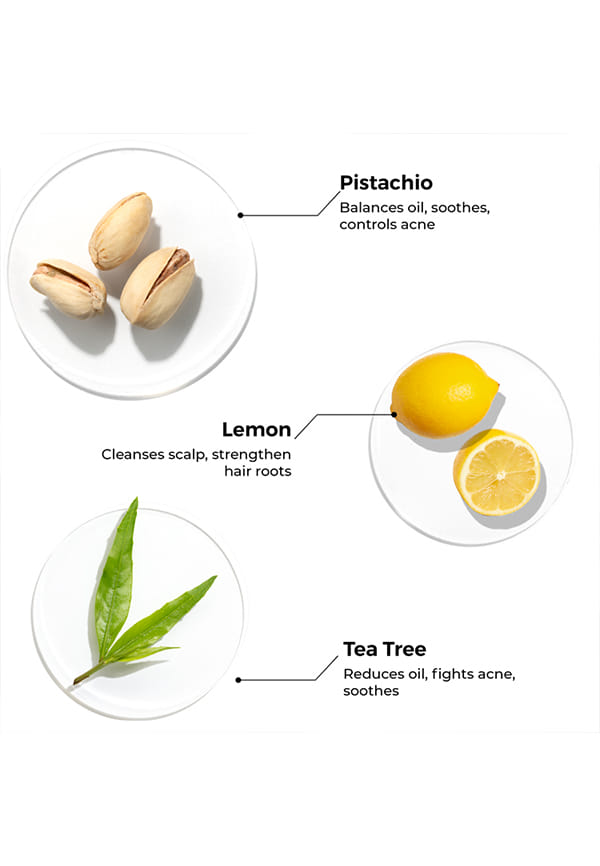 Pistachio
Balances oil, soothes, controls acne

Lemon
Cleanses scalp, strengthen hair roots

Tea Tree
Reduces oil, fights acne, soothes