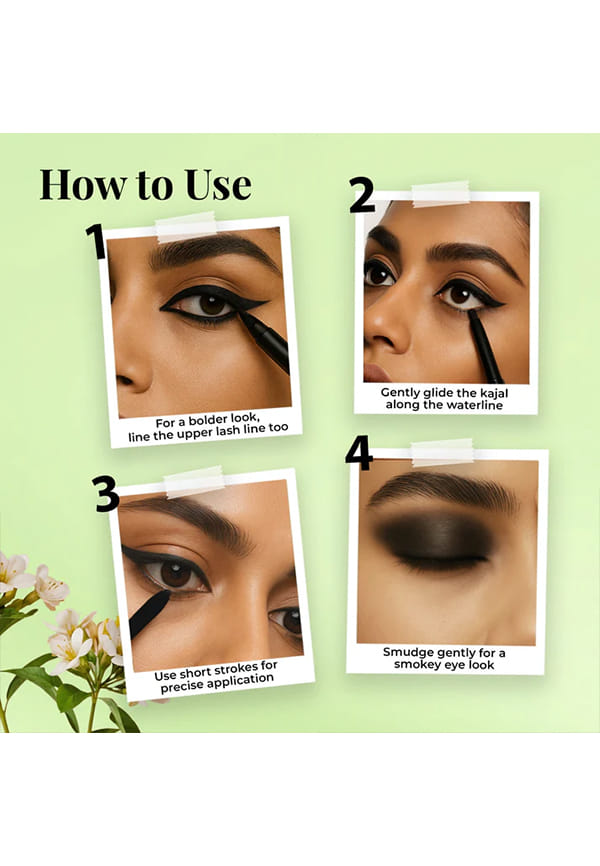 How to Use

1

For a bolder look, line the upper lash line too

2

Gently glide the kajal along the waterline

3

Use short strokes for precise application

4

Smudge gently for a smokey eye look