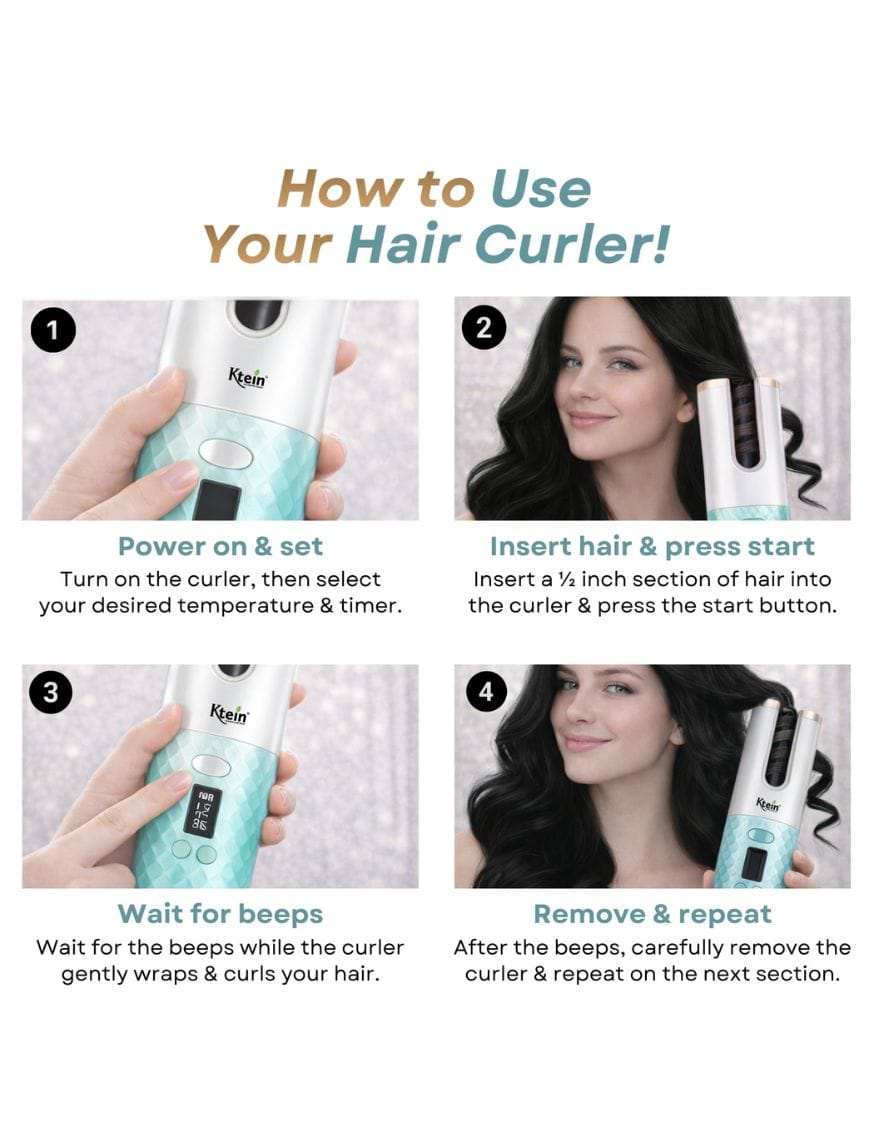 How to Use Your Hair Curler!

1

Ktein

Power on & set

Turn on the curler, then select your desired temperature & timer.

2

Insert hair & press start

Insert a ½ inch section of hair into the curler & press the start button.

3

Ktein

Wait for beeps

Wait for the beeps while the curler gently wraps & curls your hair.

4

Ktein

Remove & repeat

After the beeps, carefully remove the curler & repeat on the next section.