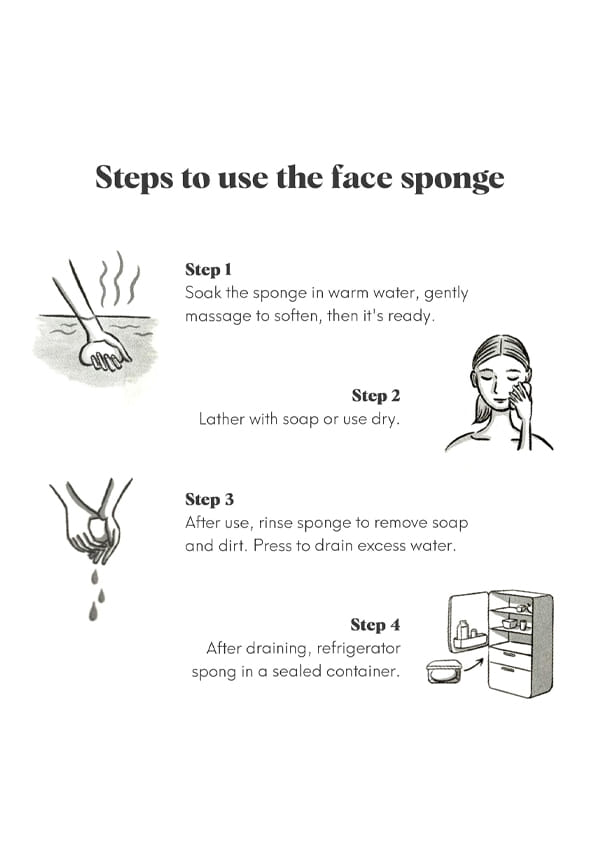 Steps to use the face sponge

Step 1
Soak the sponge in warm water, gently massage to soften, then it's ready.

Step 2
Lather with soap or use dry.

Step 3
After use, rinse sponge to remove soap and dirt. Press to drain excess water.

Step 4
After draining, refrigerator spong in a sealed container.